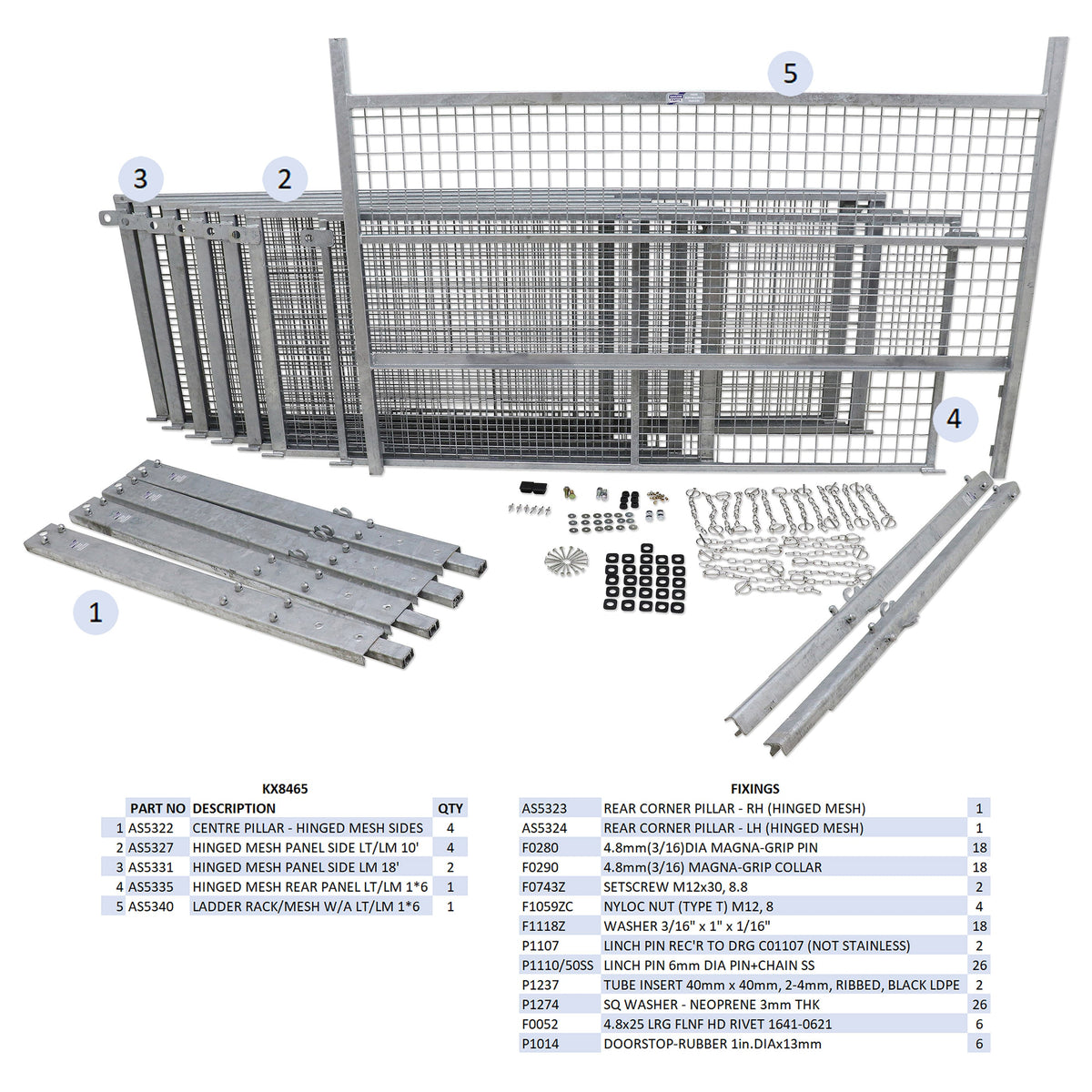 5

3

2

4

1

KX8465

| | PART NO | DESCRIPTION | QTY |
|---|---|---|---|
| 1 | AS5322 | CENTRE PILLAR - HINGED MESH SIDES | 4 |
| 2 | AS5327 | HINGED MESH PANEL SIDE LT/LM 10' | 4 |
| 3 | AS5331 | HINGED MESH PANEL SIDE LM 18' | 2 |
| 4 | AS5335 | HINGED MESH REAR PANEL LT/LM 1*6 | 1 |
| 5 | AS5340 | LADDER RACK/MESH W/A LT/LM 1*6 | 1 |

FIXINGS

| | | |
|---|---|---|
| AS5323 | REAR CORNER PILLAR - RH (HINGED MESH) | 1 |
| AS5324 | REAR CORNER PILLAR - LH (HINGED MESH) | 1 |
| F0280 | 4.8mm(3/16)DIA MAGNA-GRIP PIN | 18 |
| F0290 | 4.8mm(3/16) MAGNA-GRIP COLLAR | 18 |
| F0743Z | SETSCREW M12x30, 8.8 | 2 |
| F1059ZC | NYLOC NUT (TYPE T) M12, 8 | 4 |
| F1118Z | WASHER 3/16" x 1" x 1/16" | 18 |
| P1107 | LINCH PIN REC'R TO DRG C01107 (NOT STAINLESS) | 2 |
| P1110/50SS | LINCH PIN 6mm DIA PIN+CHAIN SS | 26 |
| P1237 | TUBE INSERT 40mm x 40mm, 2-4mm, RIBBED, BLACK LDPE | 2 |
| P1274 | SQ WASHER - NEOPRENE 3mm THK | 26 |
| F0052 | 4.8x25 LRG FLNF HD RIVET 1641-0621 | 6 |
| P1014 | DOORSTOP-RUBBER 1in.DIAx13mm | 6 |