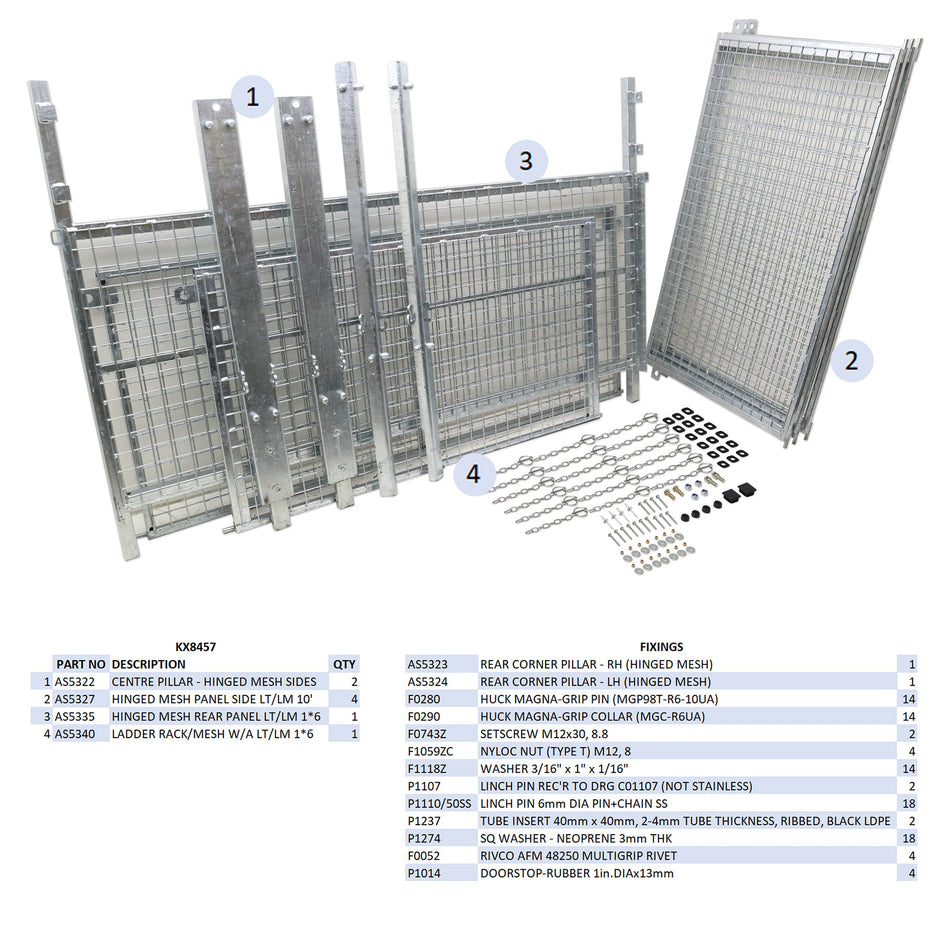 1

3

2

4

KX8457

| | PART NO | DESCRIPTION | QTY |
|---|---|---|---|
| 1 | AS5322 | CENTRE PILLAR - HINGED MESH SIDES | 2 |
| 2 | AS5327 | HINGED MESH PANEL SIDE LT/LM 10' | 4 |
| 3 | AS5335 | HINGED MESH REAR PANEL LT/LM 1*6 | 1 |
| 4 | AS5340 | LADDER RACK/MESH W/A LT/LM 1*6 | 1 |

FIXINGS

| | | |
|---|---|---|
| AS5323 | REAR CORNER PILLAR - RH (HINGED MESH) | 1 |
| AS5324 | REAR CORNER PILLAR - LH (HINGED MESH) | 1 |
| F0280 | HUCK MAGNA-GRIP PIN (MGP98T-R6-10UA) | 14 |
| F0290 | HUCK MAGNA-GRIP COLLAR (MGC-R6UA) | 14 |
| F0743Z | SETSCREW M12x30, 8.8 | 2 |
| F1059ZC | NYLOC NUT (TYPE T) M12, 8 | 4 |
| F1118Z | WASHER 3/16" x 1" x 1/16" | 14 |
| P1107 | LINCH PIN REC'R TO DRG C01107 (NOT STAINLESS) | 2 |
| P1110/50SS | LINCH PIN 6mm DIA PIN+CHAIN SS | 18 |
| P1237 | TUBE INSERT 40mm x 40mm, 2-4mm TUBE THICKNESS, RIBBED, BLACK LDPE | 2 |
| P1274 | SQ WASHER - NEOPRENE 3mm THK | 18 |
| F0052 | RIVCO AFM 48250 MULTIGRIP RIVET | 4 |
| P1014 | DOORSTOP-RUBBER 1in.DIAx13mm | 4 |