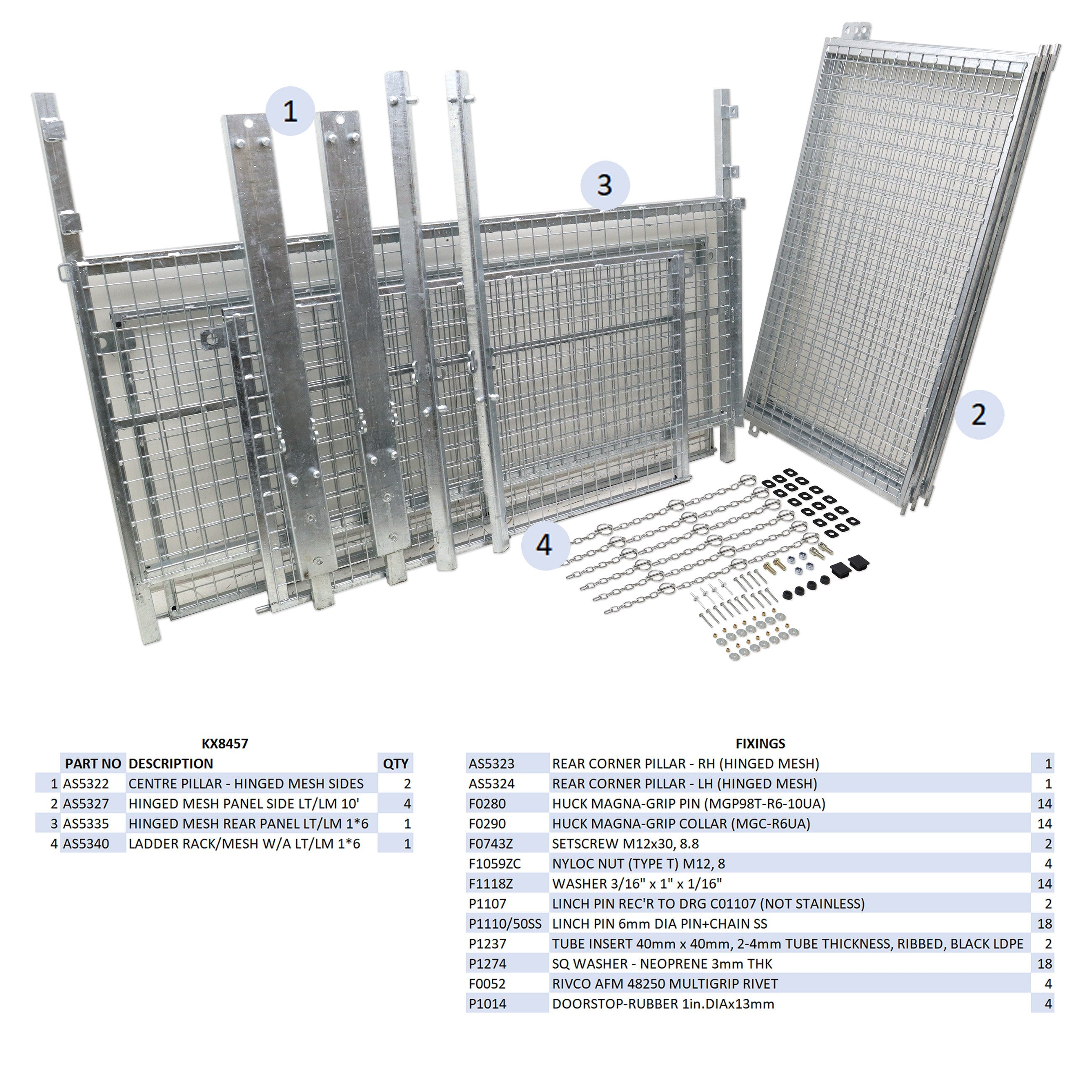 1

3

2

4

KX8457

| | PART NO | DESCRIPTION | QTY |
|---|---|---|---|
| 1 | AS5322 | CENTRE PILLAR - HINGED MESH SIDES | 2 |
| 2 | AS5327 | HINGED MESH PANEL SIDE LT/LM 10' | 4 |
| 3 | AS5335 | HINGED MESH REAR PANEL LT/LM 1*6 | 1 |
| 4 | AS5340 | LADDER RACK/MESH W/A LT/LM 1*6 | 1 |

FIXINGS

| | | |
|---|---|---|
| AS5323 | REAR CORNER PILLAR - RH (HINGED MESH) | 1 |
| AS5324 | REAR CORNER PILLAR - LH (HINGED MESH) | 1 |
| F0280 | HUCK MAGNA-GRIP PIN (MGP98T-R6-10UA) | 14 |
| F0290 | HUCK MAGNA-GRIP COLLAR (MGC-R6UA) | 14 |
| F0743Z | SETSCREW M12x30, 8.8 | 2 |
| F1059ZC | NYLOC NUT (TYPE T) M12, 8 | 4 |
| F1118Z | WASHER 3/16" x 1" x 1/16" | 14 |
| P1107 | LINCH PIN REC'R TO DRG C01107 (NOT STAINLESS) | 2 |
| P1110/50SS | LINCH PIN 6mm DIA PIN+CHAIN SS | 18 |
| P1237 | TUBE INSERT 40mm x 40mm, 2-4mm TUBE THICKNESS, RIBBED, BLACK LDPE | 2 |
| P1274 | SQ WASHER - NEOPRENE 3mm THK | 18 |
| F0052 | RIVCO AFM 48250 MULTIGRIP RIVET | 4 |
| P1014 | DOORSTOP-RUBBER 1in.DIAx13mm | 4 |