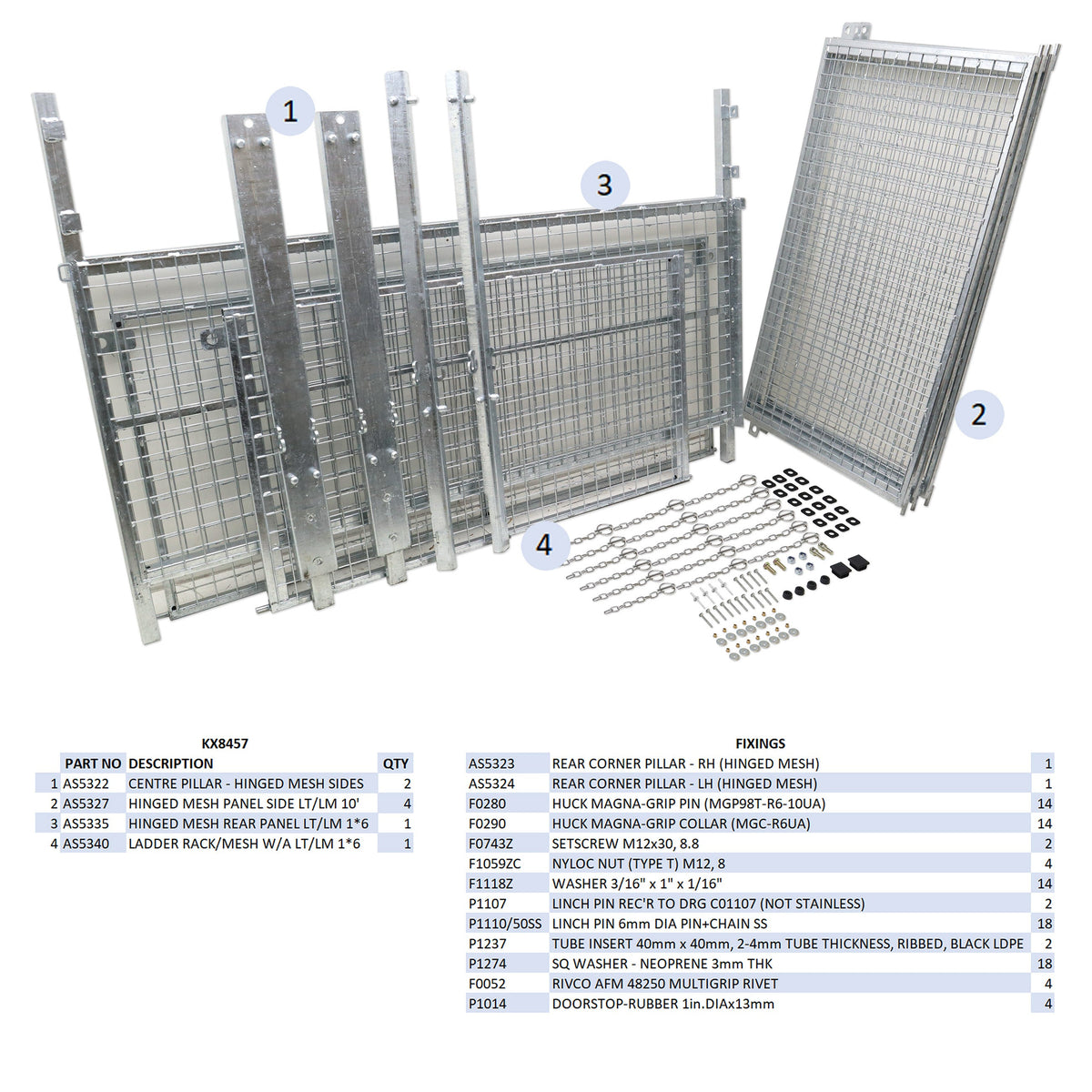 1

3

2

4

KX8457

| | PART NO | DESCRIPTION | QTY |
|---|---|---|---|
| 1 | AS5322 | CENTRE PILLAR - HINGED MESH SIDES | 2 |
| 2 | AS5327 | HINGED MESH PANEL SIDE LT/LM 10' | 4 |
| 3 | AS5335 | HINGED MESH REAR PANEL LT/LM 1*6 | 1 |
| 4 | AS5340 | LADDER RACK/MESH W/A LT/LM 1*6 | 1 |

FIXINGS

| | | |
|---|---|---|
| AS5323 | REAR CORNER PILLAR - RH (HINGED MESH) | 1 |
| AS5324 | REAR CORNER PILLAR - LH (HINGED MESH) | 1 |
| F0280 | HUCK MAGNA-GRIP PIN (MGP98T-R6-10UA) | 14 |
| F0290 | HUCK MAGNA-GRIP COLLAR (MGC-R6UA) | 14 |
| F0743Z | SETSCREW M12x30, 8.8 | 2 |
| F1059ZC | NYLOC NUT (TYPE T) M12, 8 | 4 |
| F1118Z | WASHER 3/16" x 1" x 1/16" | 14 |
| P1107 | LINCH PIN REC'R TO DRG C01107 (NOT STAINLESS) | 2 |
| P1110/50SS | LINCH PIN 6mm DIA PIN+CHAIN SS | 18 |
| P1237 | TUBE INSERT 40mm x 40mm, 2-4mm TUBE THICKNESS, RIBBED, BLACK LDPE | 2 |
| P1274 | SQ WASHER - NEOPRENE 3mm THK | 18 |
| F0052 | RIVCO AFM 48250 MULTIGRIP RIVET | 4 |
| P1014 | DOORSTOP-RUBBER 1in.DIAx13mm | 4 |